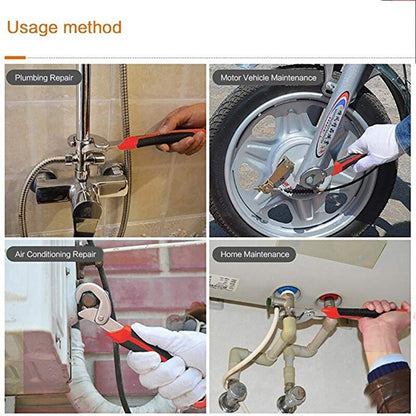 Usage method

Plumbing Repair

Motor Vehicle Maintenance

Air Conditioning Repair

Home Maintenance